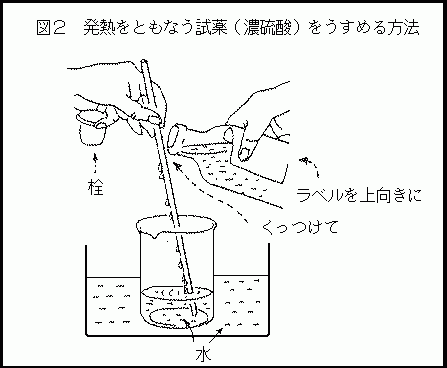 図２　発熱をともなう試薬（濃硫酸）をうすめる方法

栓

ラベルを上向きに

くっつけて

水